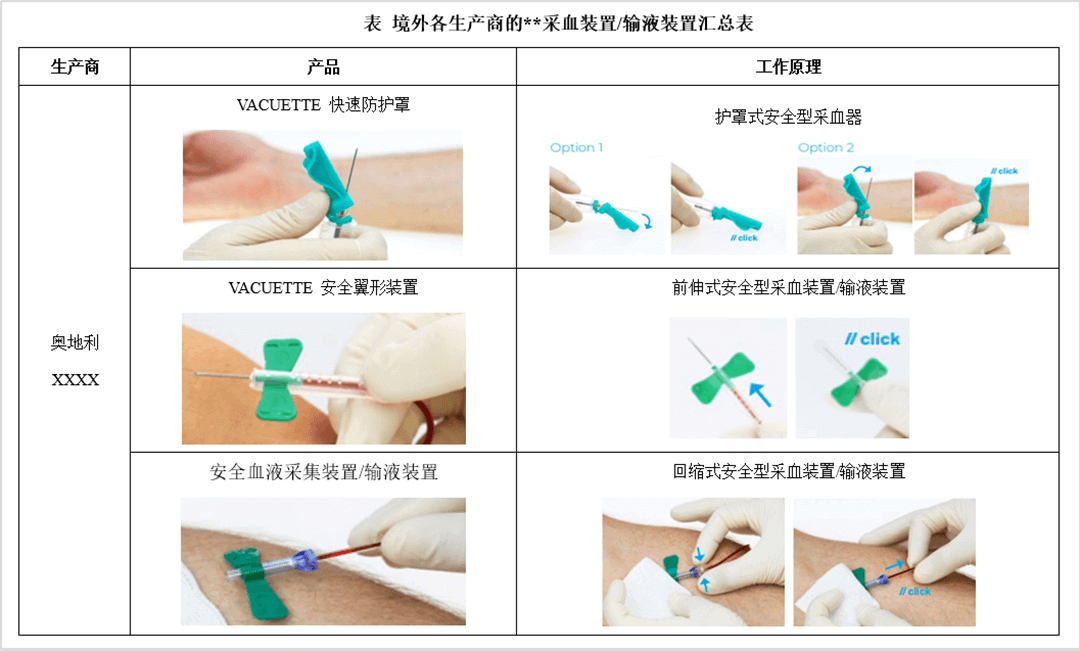 表 境外各生产商的**采血装置/输液装置汇总表

| 生产商 | 产品 | 工作原理 |
|---|---|---|
| 奥地利 XXXX | VACUETTE 快速防护罩 | 护罩式安全型采血器 Option 1 // click Option 2 // click |
| | VACUETTE 安全翼形装置 | 前伸式安全型采血装置/输液装置 // click |
| | 安全血液采集装置/输液装置 | 回缩式安全型采血装置/输液装置 // click |